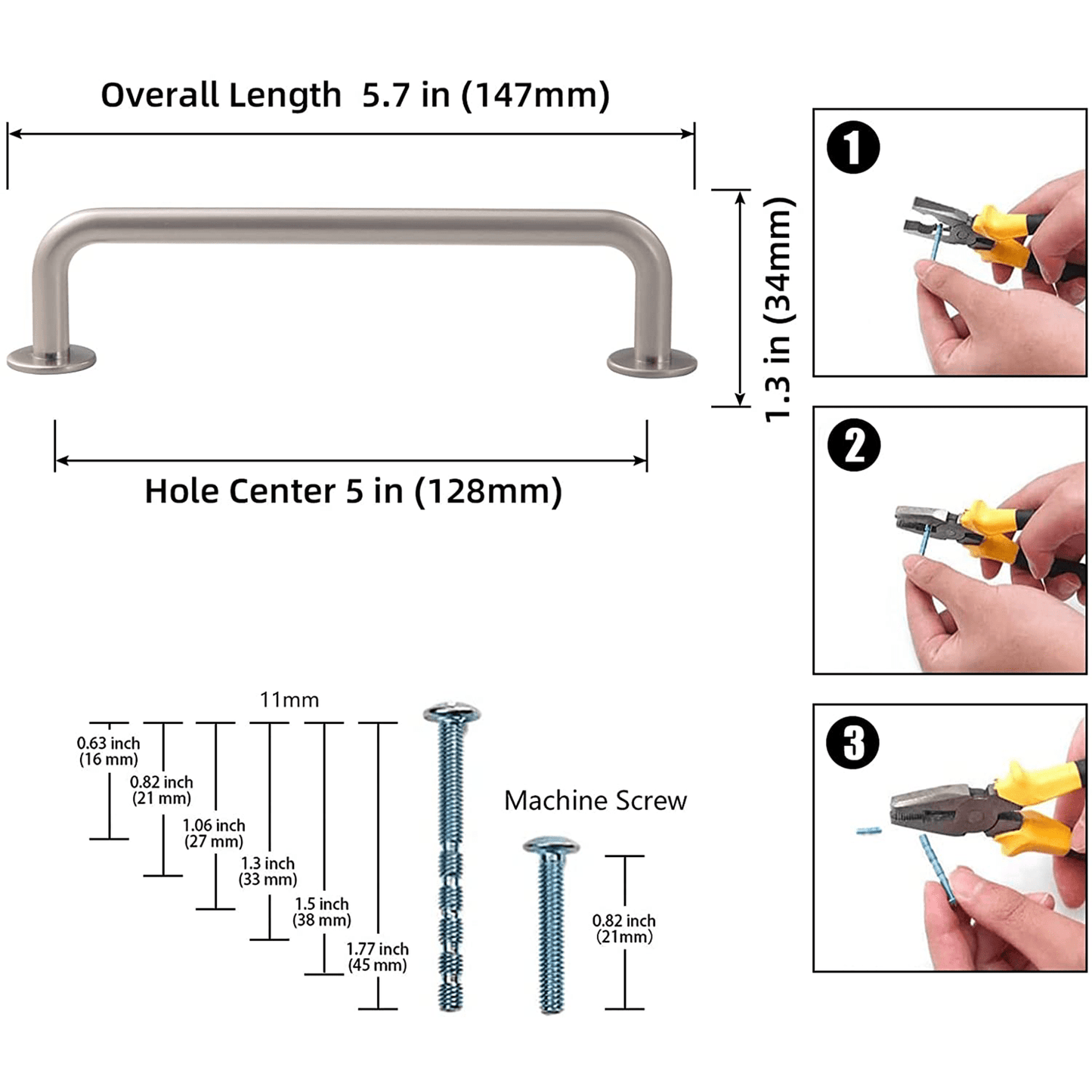 Overall Length 5.7 in (147mm)

1.3 in (34mm)

Hole Center 5 in (128mm)

1

2

3

11mm

0.63 inch (16 mm)

0.82 inch (21 mm)

1.06 inch (27 mm)

1.3 inch (33 mm)

1.5 inch (38 mm)

1.77 inch (45 mm)

Machine Screw

0.82 inch (21mm)