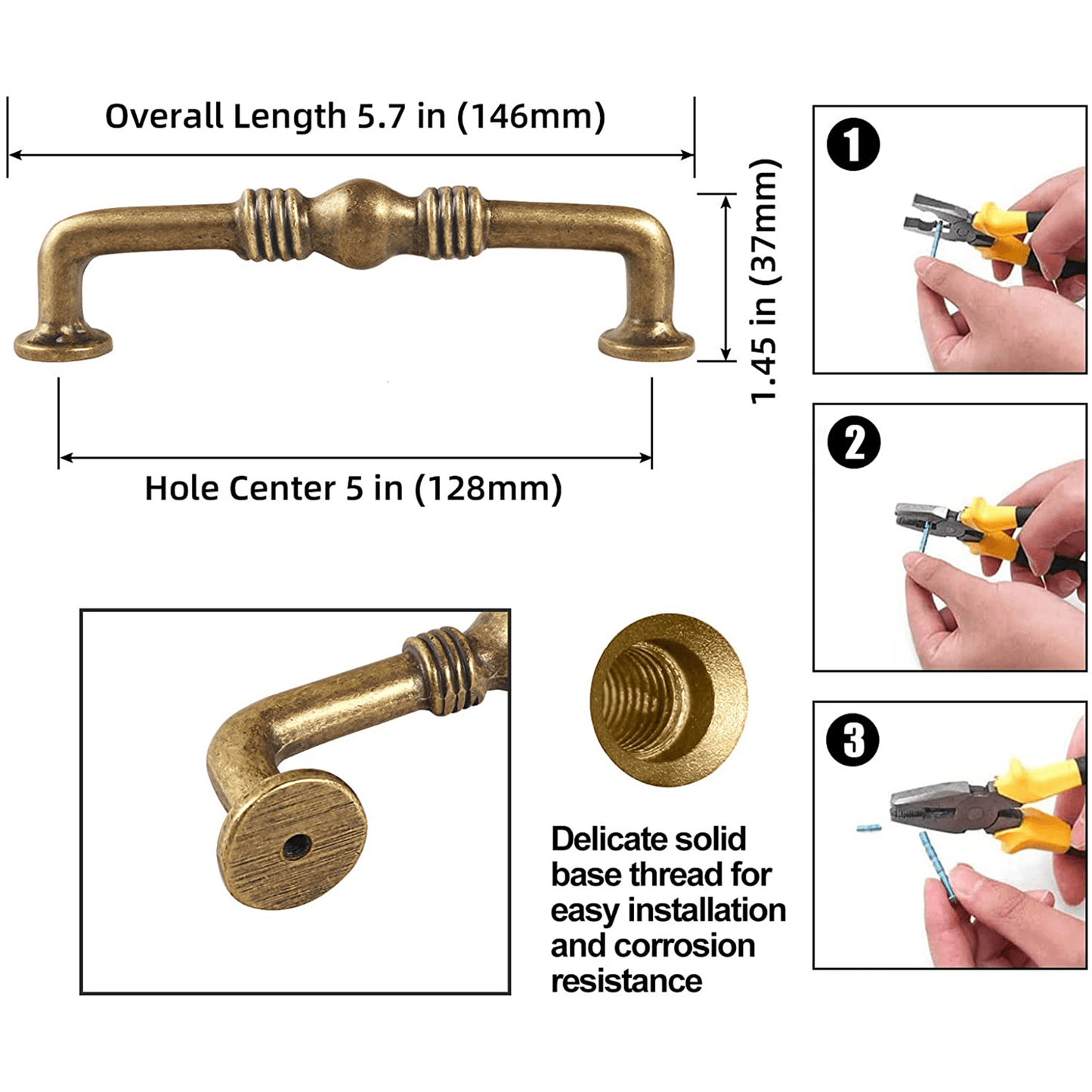 Overall Length 5.7 in (146mm)

1.45 in (37mm)

Hole Center 5 in (128mm)

1

2

3

Delicate solid base thread for easy installation and corrosion resistance