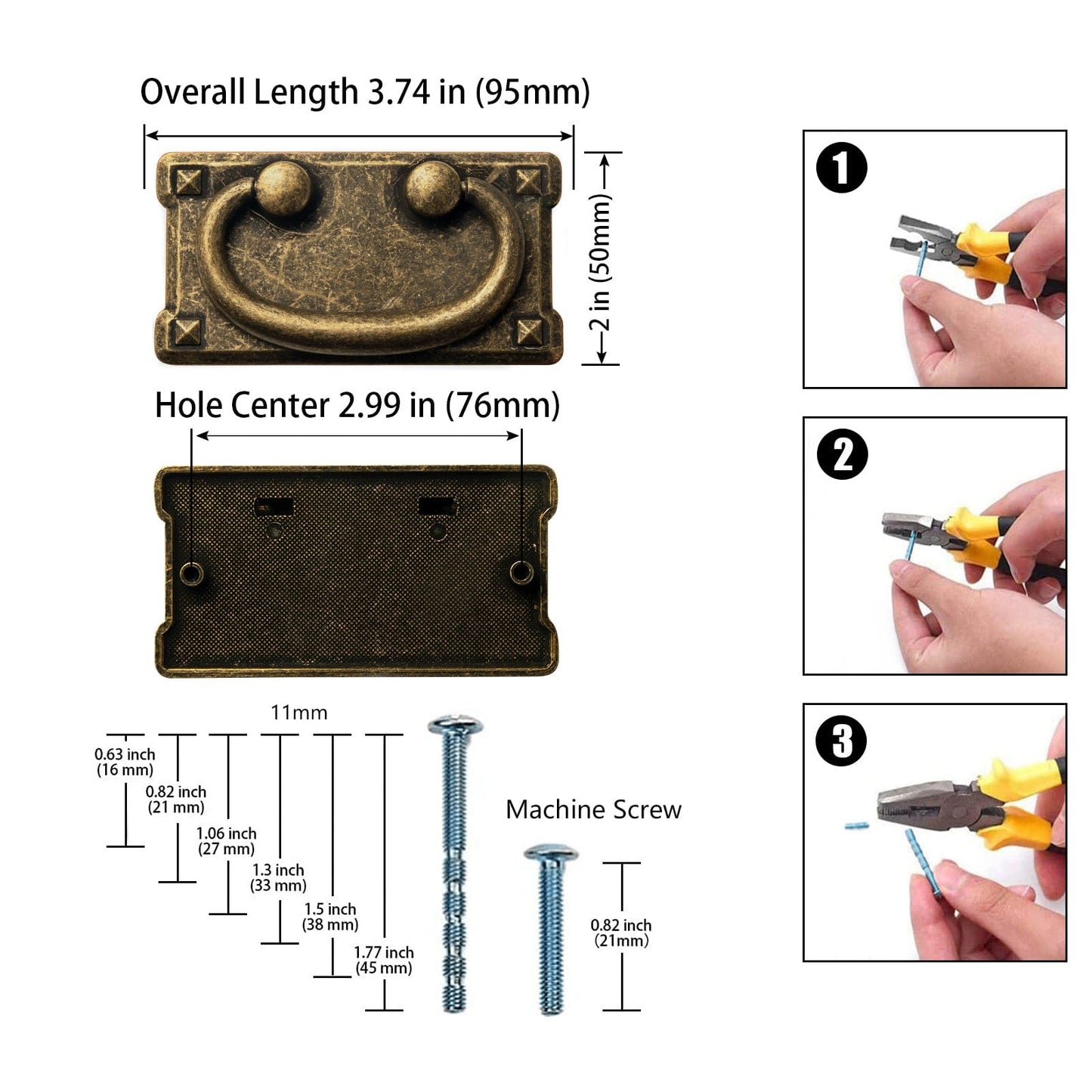 Overall Length 3.74 in (95mm)

2 in (50mm)

Hole Center 2.99 in (76mm)

11mm

0.63 inch (16 mm)

0.82 inch (21 mm)

1.06 inch (27 mm)

1.3 inch (33 mm)

1.5 inch (38 mm)

1.77 inch (45 mm)

Machine Screw

0.82 inch (21mm)

1

2

3