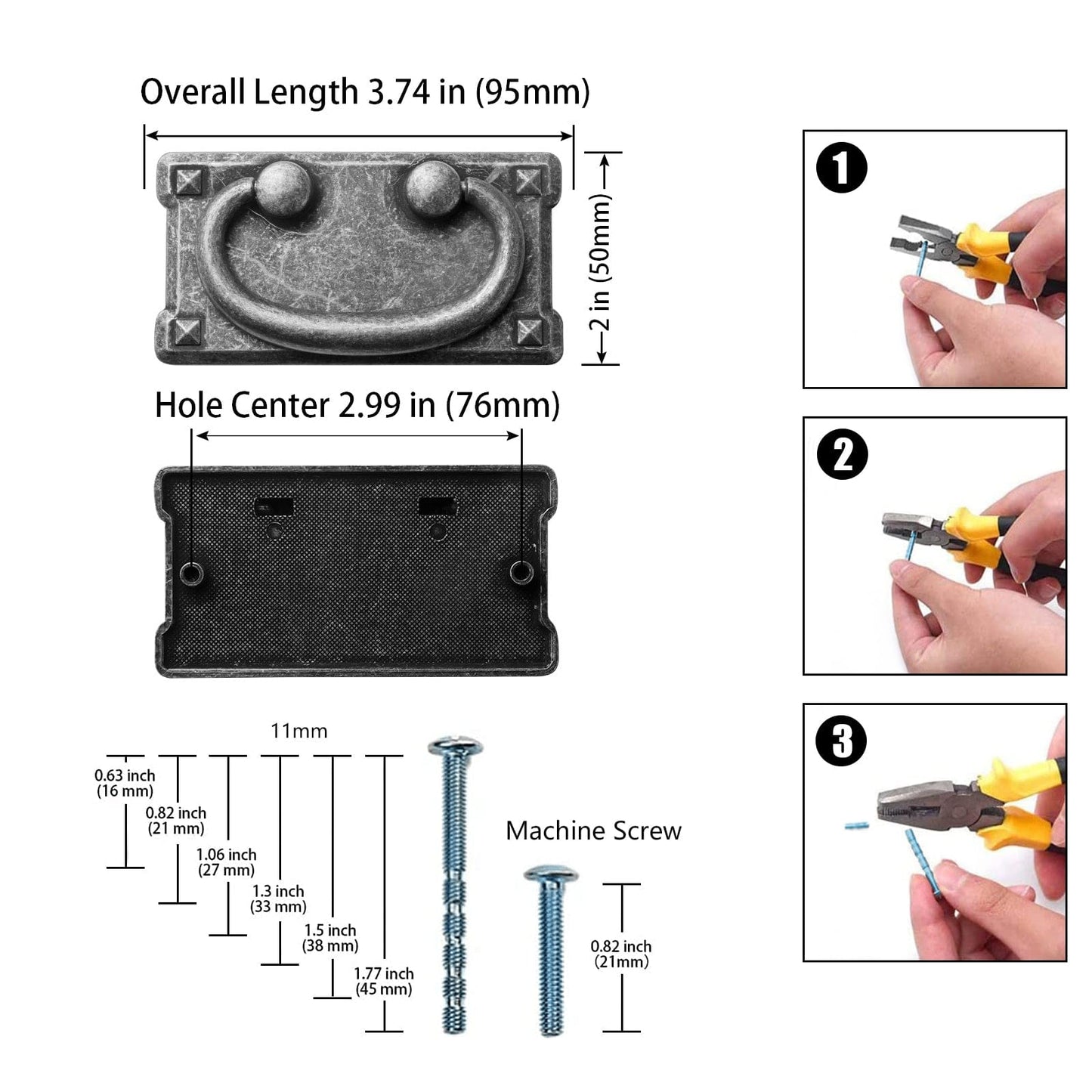 Overall Length 3.74 in (95mm)

2 in (50mm)

Hole Center 2.99 in (76mm)

11mm

0.63 inch (16 mm)

0.82 inch (21 mm)

1.06 inch (27 mm)

1.3 inch (33 mm)

1.5 inch (38 mm)

1.77 inch (45 mm)

Machine Screw

0.82 inch (21mm)

1

2

3