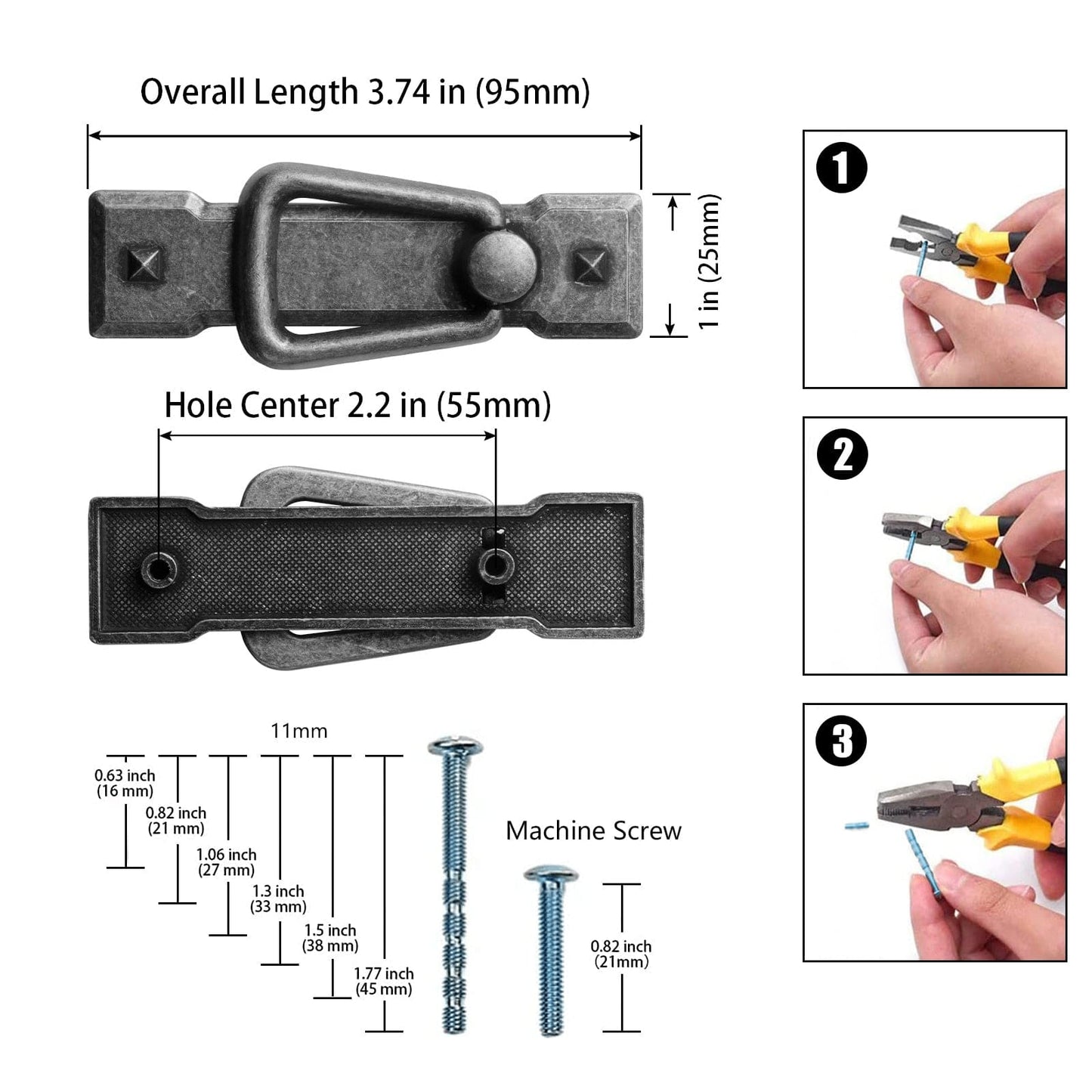 Overall Length 3.74 in (95mm)

1 in (25mm)

Hole Center 2.2 in (55mm)

11mm

0.63 inch (16 mm)

0.82 inch (21 mm)

1.06 inch (27 mm)

1.3 inch (33 mm)

1.5 inch (38 mm)

1.77 inch (45 mm)

Machine Screw

0.82 inch (21mm)

1

2

3